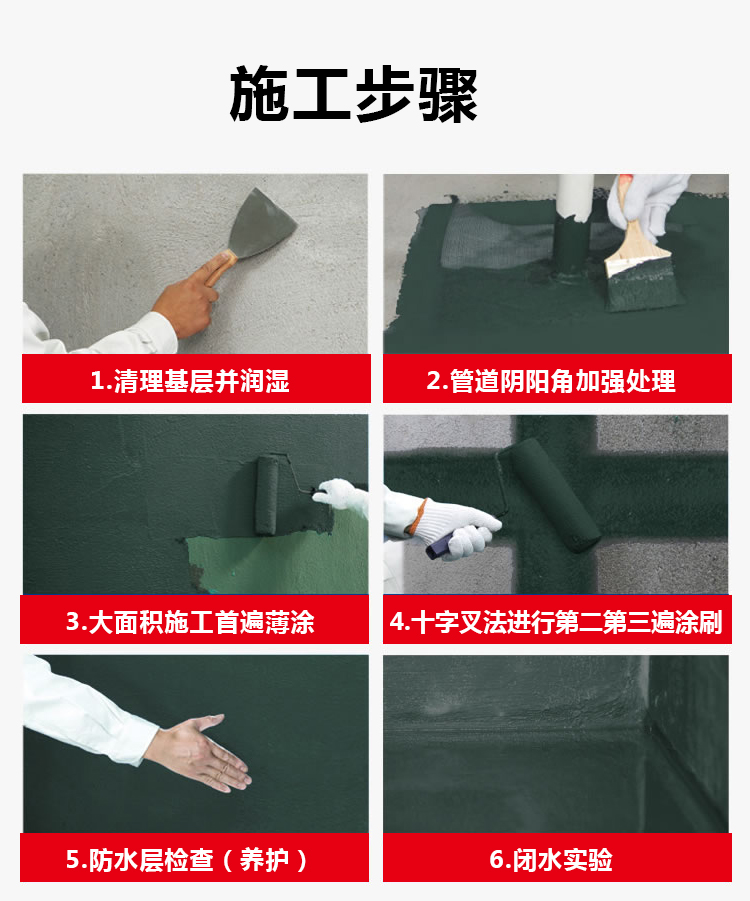 施工步骤

1.清理基层并润湿

2.管道阴阳角加强处理

3.大面积施工首遍薄涂

4.十字叉法进行第二第三遍涂刷

5.防水层检查（养护）

6.闭水实验