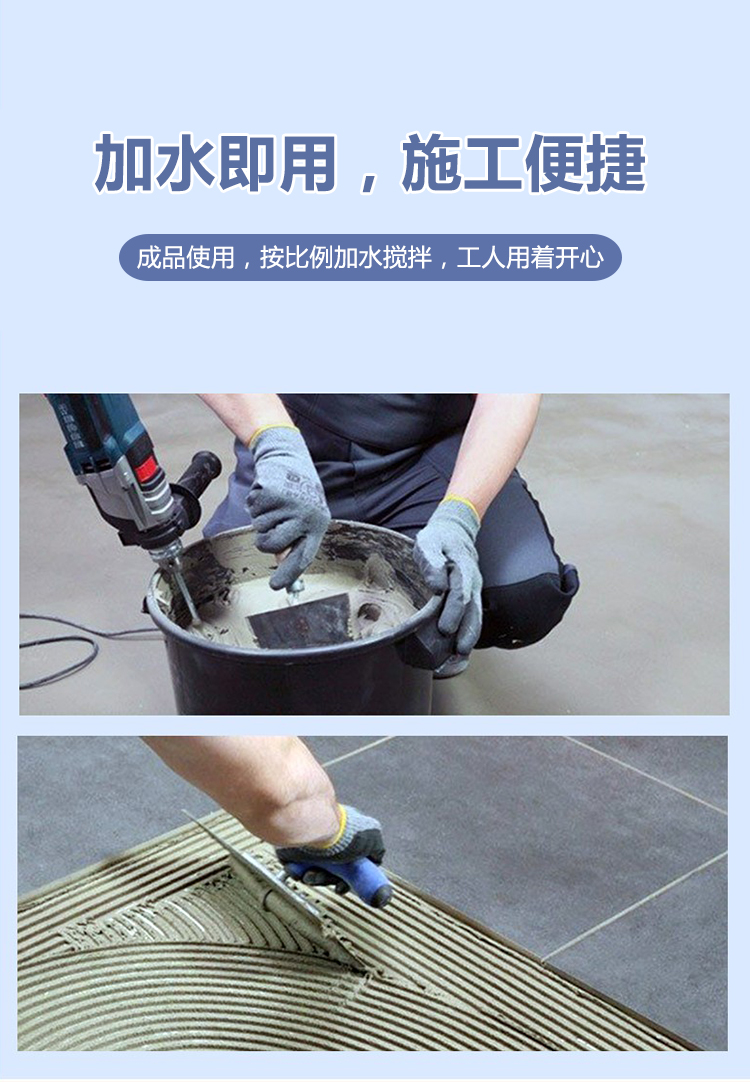 加水即用，施工便捷

成品使用，按比例加水搅拌，工人用着开心