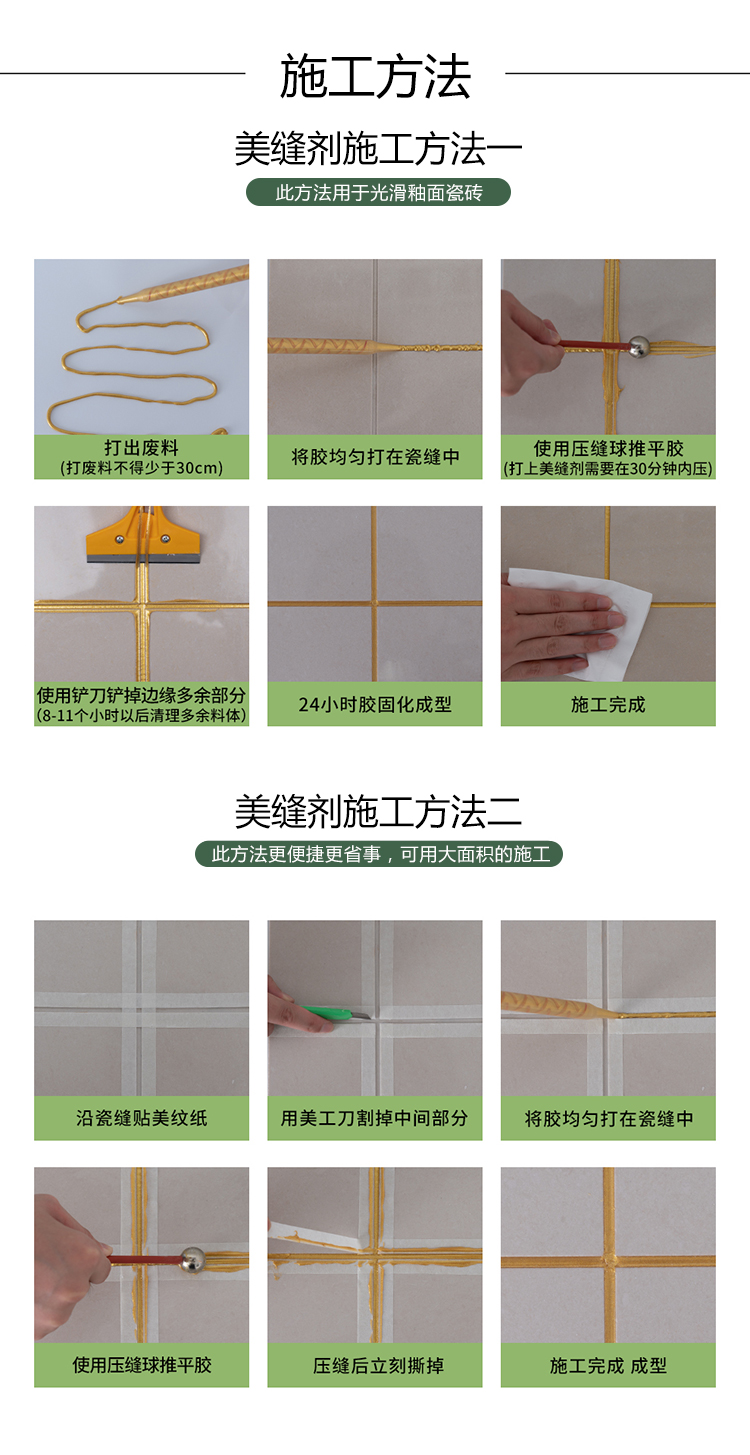 施工方法

美缝剂施工方法一

此方法用于光滑釉面瓷砖

打出废料
(打废料不得少于30cm)

将胶均匀打在瓷缝中

使用压缝球推平胶
(打上美缝剂需要在30分钟内压)

使用铲刀铲掉边缘多余部分
(8-11个小时以后清理多余料体)

24小时胶固化成型

施工完成

美缝剂施工方法二

此方法更便捷更省事，可用大面积的施工

沿瓷缝贴美纹纸

用美工刀割掉中间部分

将胶均匀打在瓷缝中

使用压缝球推平胶

压缝后立刻撕掉

施工完成 成型